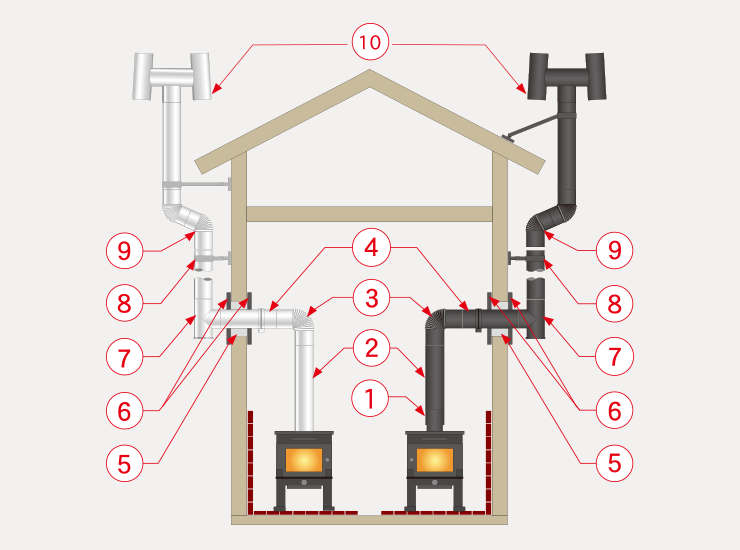 10
9
8
7
6
5
4
3
2
1
9
8
7
6
5